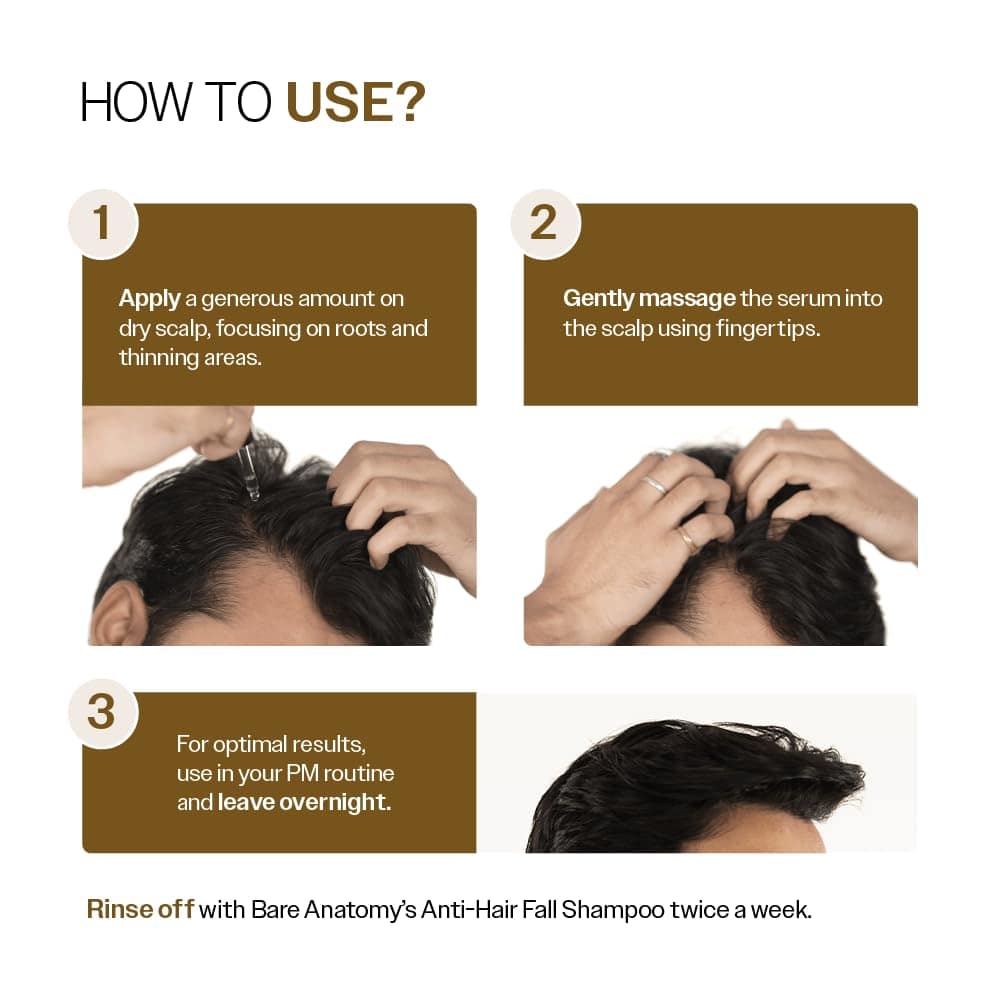 HOW TO USE?

1

Apply a generous amount on dry scalp, focusing on roots and thinning areas.

2

Gently massage the serum into the scalp using fingertips.

3

For optimal results, use in your PM routine and leave overnight.

Rinse off with Bare Anatomy's Anti-Hair Fall Shampoo twice a week.